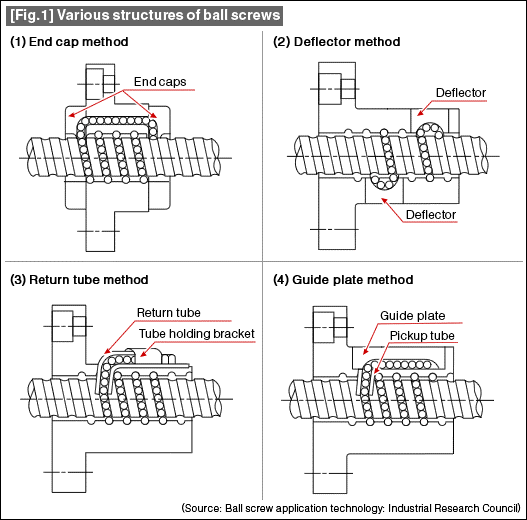 [Fig.1] Various structures of ball screws

(1) End cap method

End caps

(2) Deflector method

Deflector

Deflector

(3) Return tube method

Return tube

Tube holding bracket

(4) Guide plate method

Guide plate

Pickup tube

(Source: Ball screw application technology: Industrial Research Council)